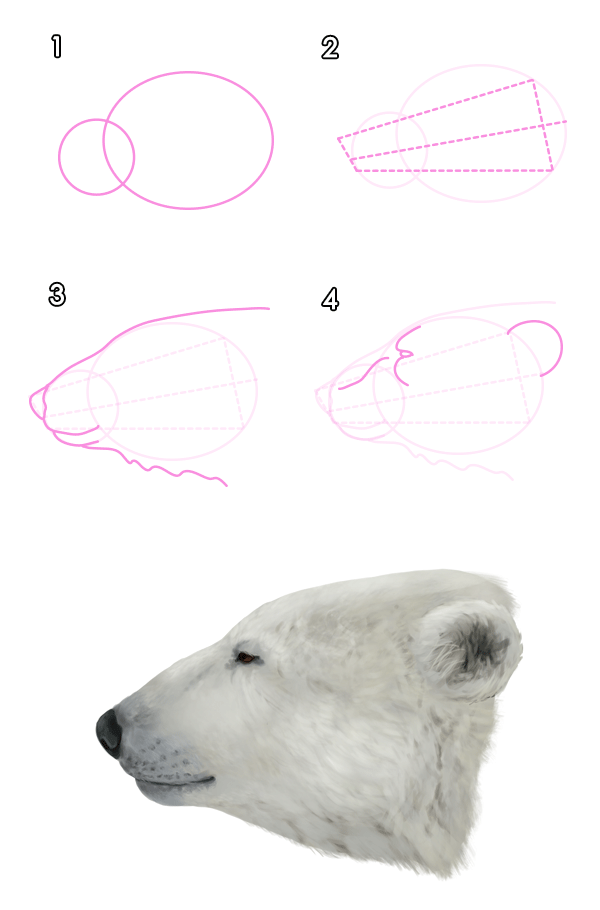 1

2

3

4