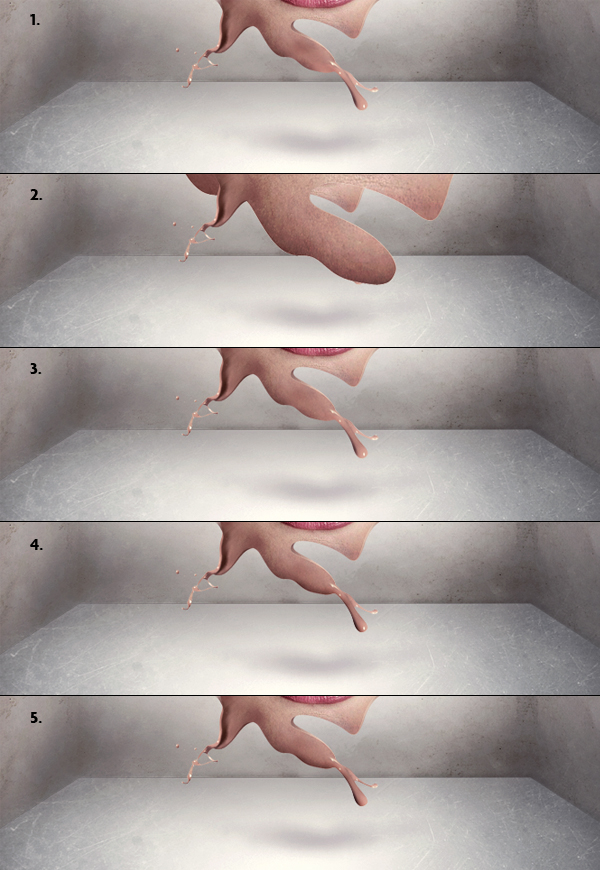 1.

2.

3.

4.

5.