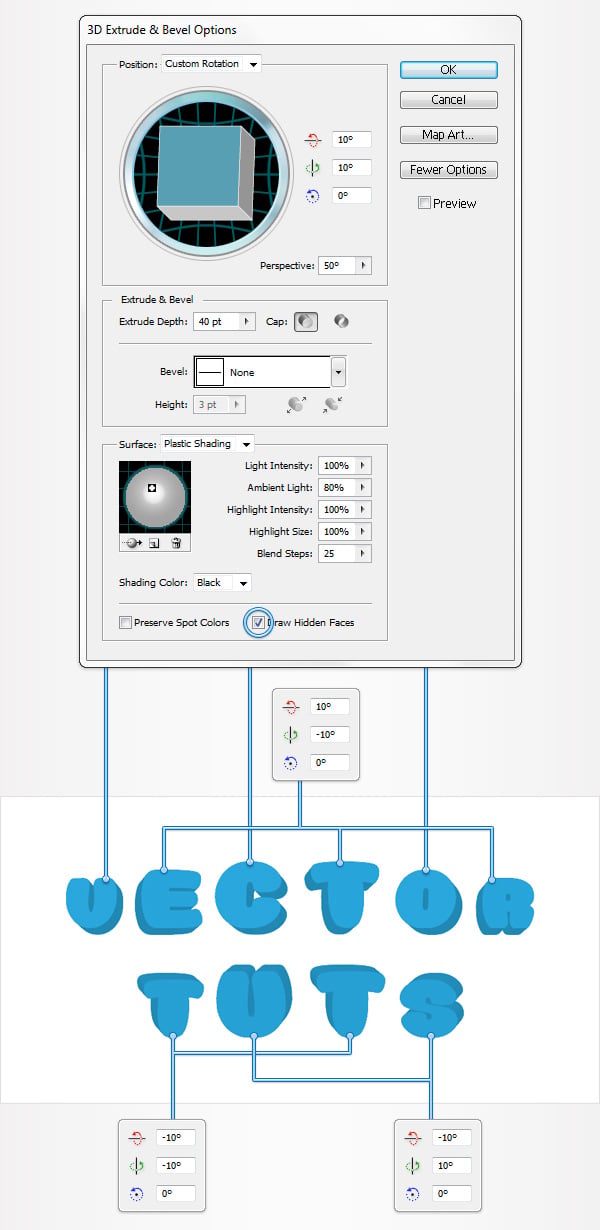 3D Extrude & Bevel Options

Position: Custom Rotation

10°
10°
0°

Perspective: 50°

OK
Cancel
Map Art...
Fewer Options
Preview

Extrude & Bevel
Extrude Depth: 40 pt
Cap:

Bevel: None
Height: 3 pt

Surface: Plastic Shading
Light Intensity: 100%
Ambient Light: 80%
Highlight Intensity: 100%
Highlight Size: 100%
Blend Steps: 25

Shading Color: Black

Preserve Spot Colors
Draw Hidden Faces

10°
-10°
0°

VECTOR
TUTS

-10°
-10°
0°

-10°
10°
0°